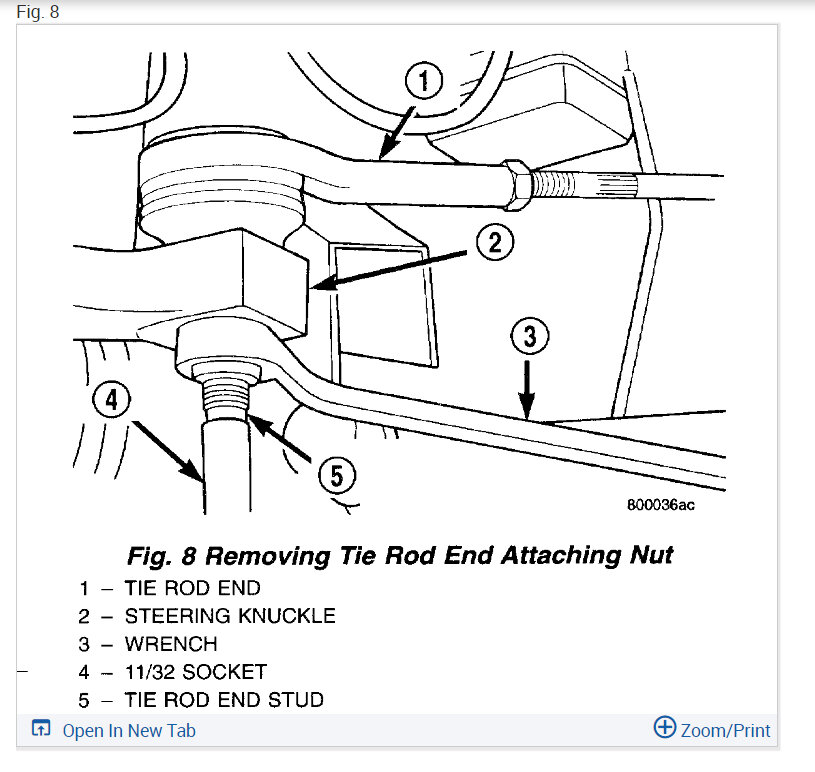 Fig. 8

1

2

3

4

5

800036ac

Fig. 8 Removing Tie Rod End Attaching Nut

1 – TIE ROD END
2 – STEERING KNUCKLE
3 – WRENCH
4 – 11/32 SOCKET
5 – TIE ROD END STUD

Open In New Tab

Zoom/Print