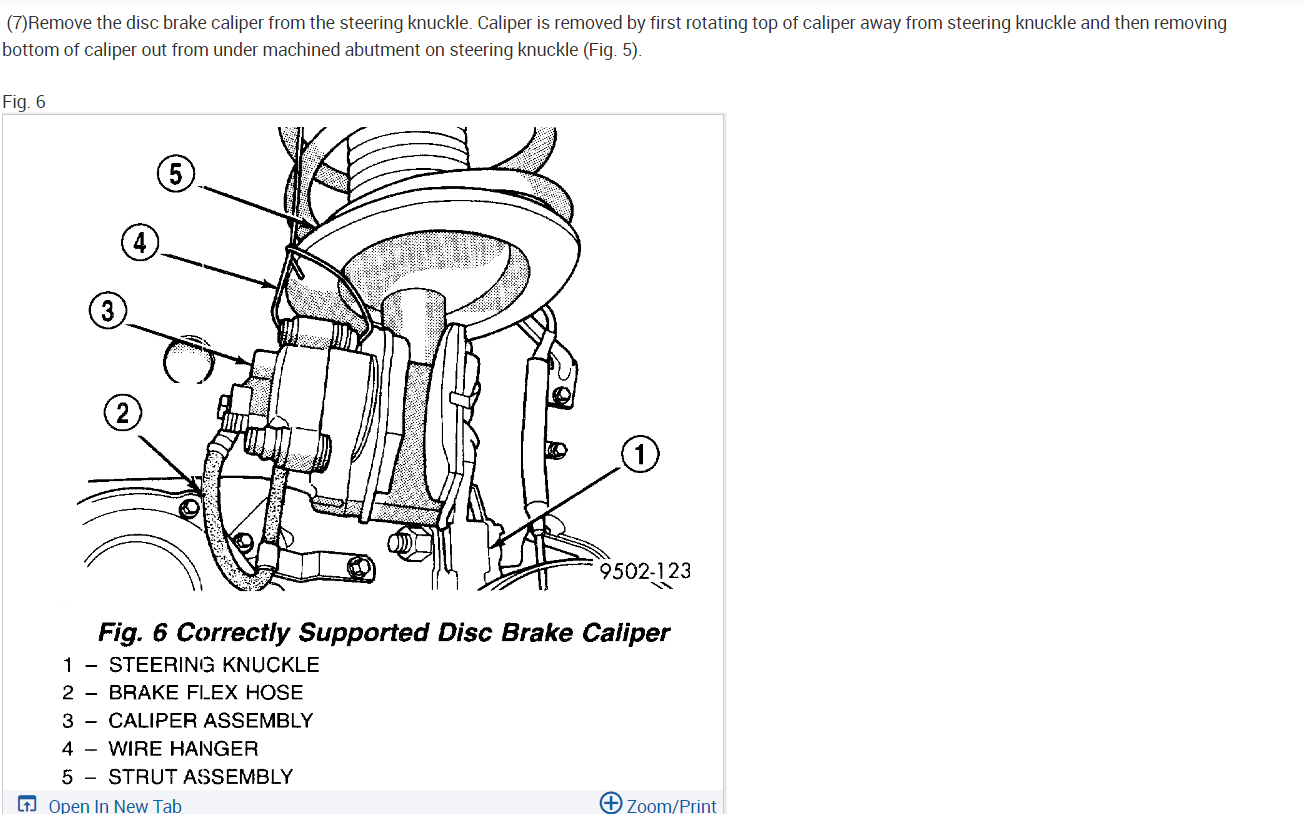 (7)Remove the disc brake caliper from the steering knuckle. Caliper is removed by first rotating top of caliper away from steering knuckle and then removing bottom of caliper out from under machined abutment on steering knuckle (Fig. 5).

Fig. 6

5

4

3

2

1

9502-123

Fig. 6 Correctly Supported Disc Brake Caliper
1 – STEERING KNUCKLE
2 – BRAKE FLEX HOSE
3 – CALIPER ASSEMBLY
4 – WIRE HANGER
5 – STRUT ASSEMBLY

Open In New Tab

Zoom/Print