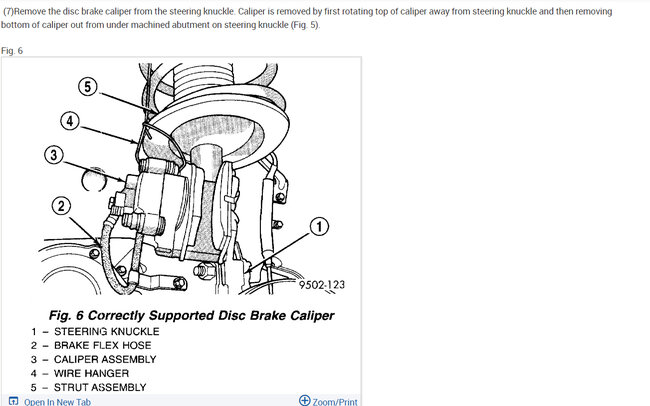 (7)Remove the disc brake caliper from the steering knuckle. Caliper is removed by first rotating top of caliper away from steering knuckle and then removing bottom of caliper out from under machined abutment on steering knuckle (Fig. 5).

Fig. 6

5

4

3

2

1

9502-123

Fig. 6 Correctly Supported Disc Brake Caliper
1 – STEERING KNUCKLE
2 – BRAKE FLEX HOSE
3 – CALIPER ASSEMBLY
4 – WIRE HANGER
5 – STRUT ASSEMBLY

Open In New Tab

Zoom/Print