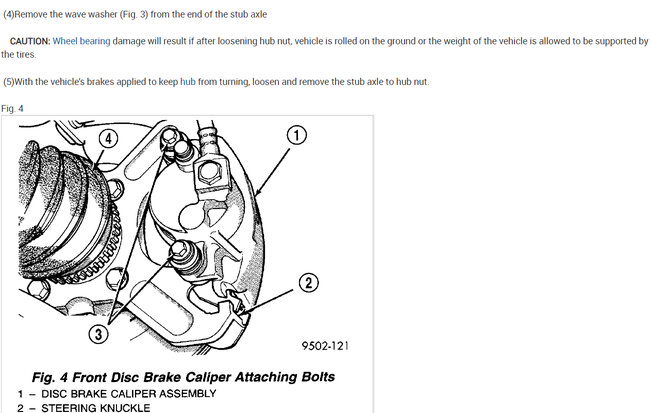 (4)Remove the wave washer (Fig. 3) from the end of the stub axle

CAUTION: Wheel bearing damage will result if after loosening hub nut, vehicle is rolled on the ground or the weight of the vehicle is allowed to be supported by the tires.

(5)With the vehicle's brakes applied to keep hub from turning, loosen and remove the stub axle to hub nut.

Fig. 4

4

1

2

3

9502-121

Fig. 4 Front Disc Brake Caliper Attaching Bolts

1 – DISC BRAKE CALIPER ASSEMBLY

2 – STEERING KNUCKLE