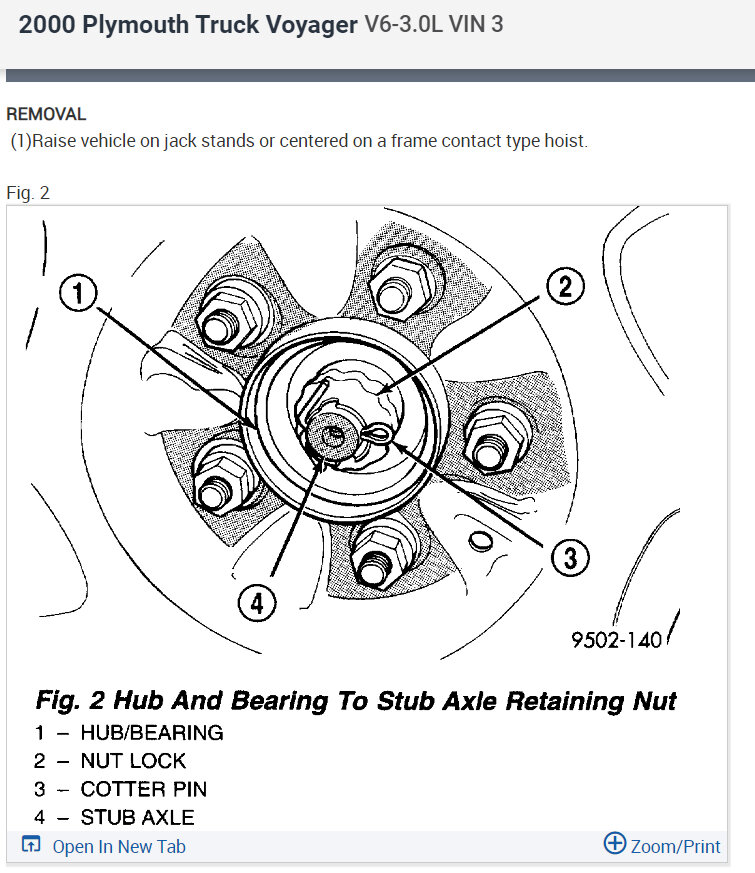 2000 Plymouth Truck Voyager V6-3.0L VIN 3

REMOVAL
(1)Raise vehicle on jack stands or centered on a frame contact type hoist.

Fig. 2

1
2
3
4

9502-140

Fig. 2 Hub And Bearing To Stub Axle Retaining Nut
1 – HUB/BEARING
2 – NUT LOCK
3 – COTTER PIN
4 – STUB AXLE

Open In New Tab
Zoom/Print