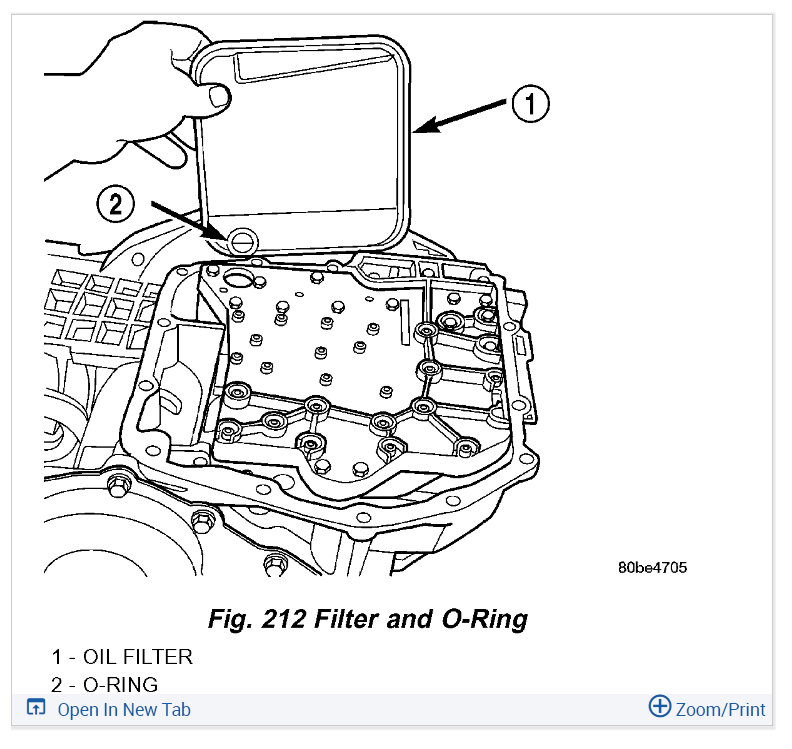 1

2

80be4705

Fig. 212 Filter and O-Ring

1 - OIL FILTER

2 - O-RING

Open In New Tab

Zoom/Print