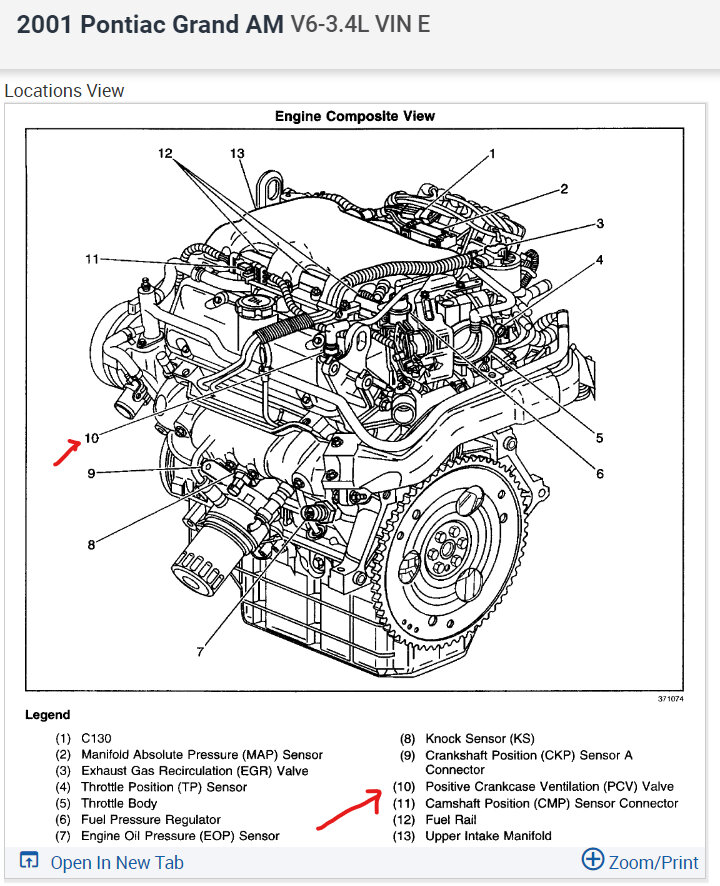 2001 Pontiac Grand AM V6-3.4L VIN E

Locations View

Engine Composite View

12
13
1
2
3
4
11
10
9
8
7
5
6

371074

Legend

(1) C130
(2) Manifold Absolute Pressure (MAP) Sensor
(3) Exhaust Gas Recirculation (EGR) Valve
(4) Throttle Position (TP) Sensor
(5) Throttle Body
(6) Fuel Pressure Regulator
(7) Engine Oil Pressure (EOP) Sensor
(8) Knock Sensor (KS)
(9) Crankshaft Position (CKP) Sensor A Connector
(10) Positive Crankcase Ventilation (PCV) Valve
(11) Camshaft Position (CMP) Sensor Connector
(12) Fuel Rail
(13) Upper Intake Manifold

Open In New Tab
Zoom/Print