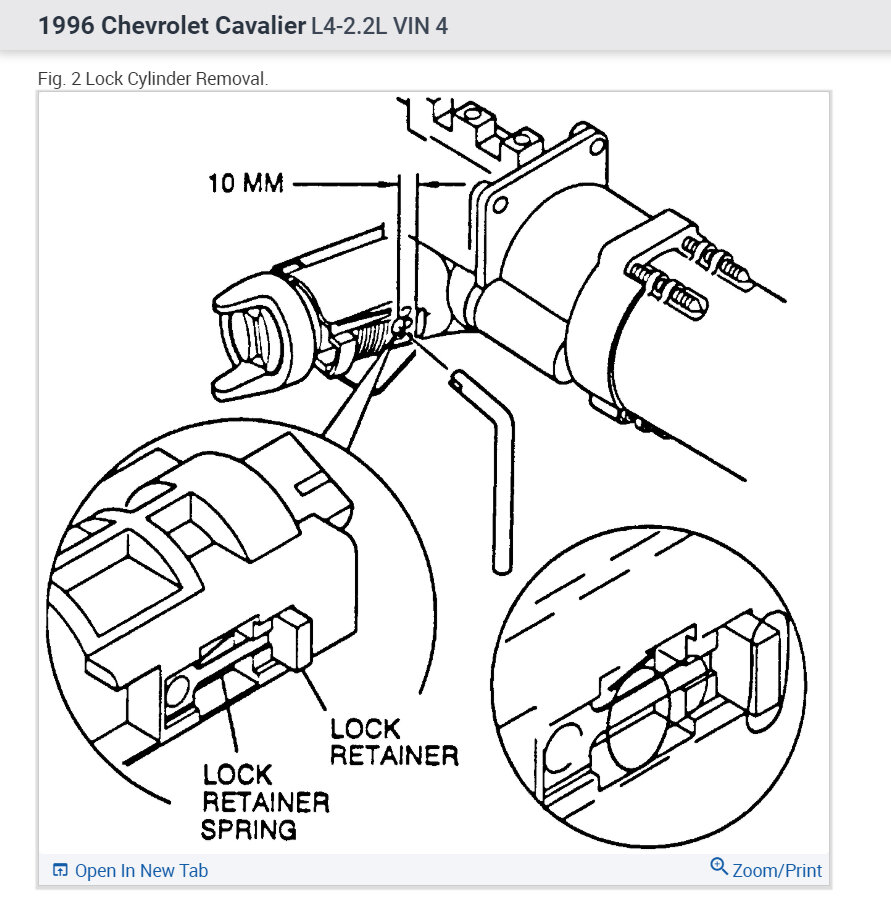 1996 Chevrolet Cavalier L4-2.2L VIN 4

Fig. 2 Lock Cylinder Removal.

10 MM

LOCK RETAINER

LOCK RETAINER SPRING

Open In New Tab

Zoom/Print