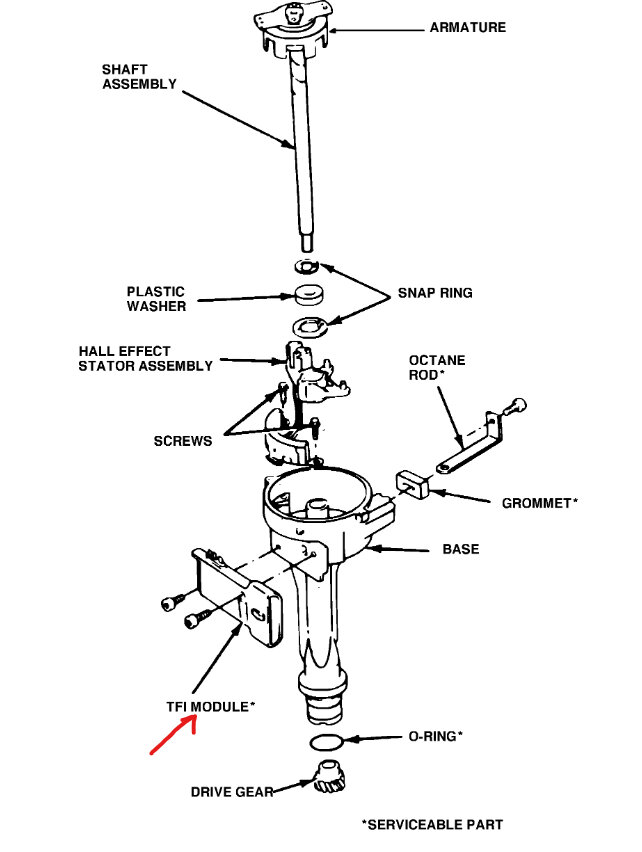 ARMATURE

SHAFT ASSEMBLY

PLASTIC WASHER

SNAP RING

HALL EFFECT STATOR ASSEMBLY

OCTANE ROD*

SCREWS

GROMMET*

BASE

TFI MODULE*

O-RING*

DRIVE GEAR

*SERVICEABLE PART