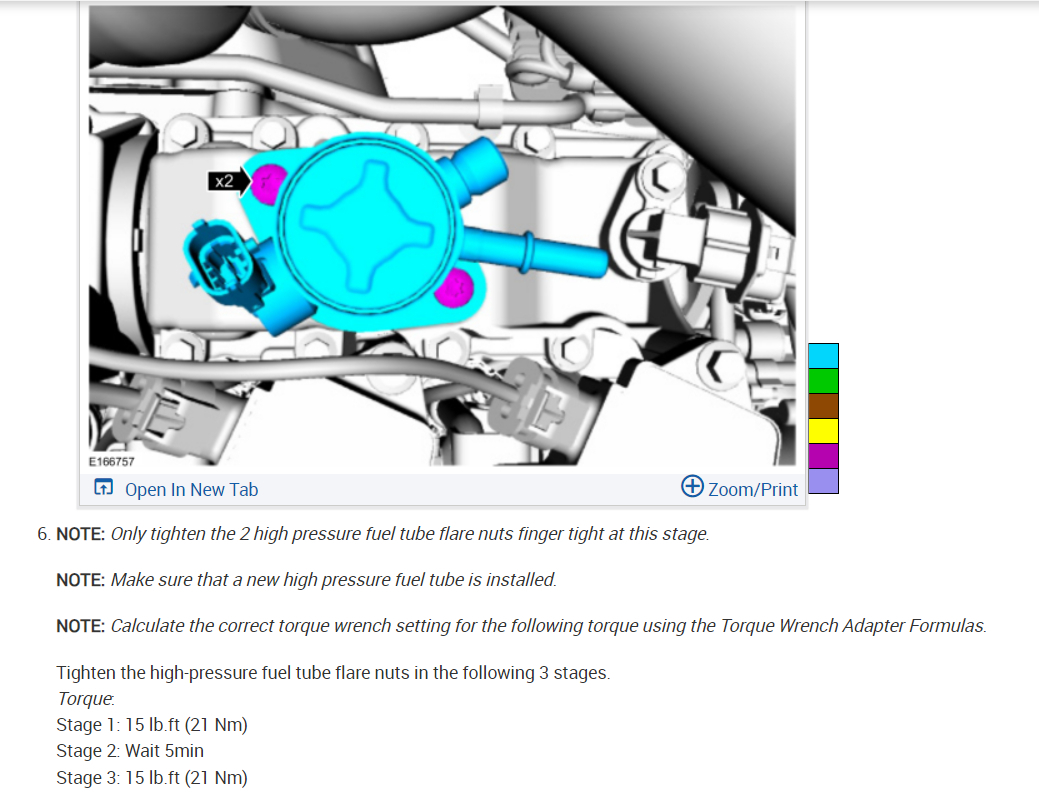 x2

E166757

Open In New Tab

Zoom/Print

6. NOTE: Only tighten the 2 high pressure fuel tube flare nuts finger tight at this stage.

NOTE: Make sure that a new high pressure fuel tube is installed.

NOTE: Calculate the correct torque wrench setting for the following torque using the Torque Wrench Adapter Formulas.

Tighten the high-pressure fuel tube flare nuts in the following 3 stages.
Torque:
Stage 1: 15 lb.ft (21 Nm)
Stage 2: Wait 5min
Stage 3: 15 lb.ft (21 Nm)