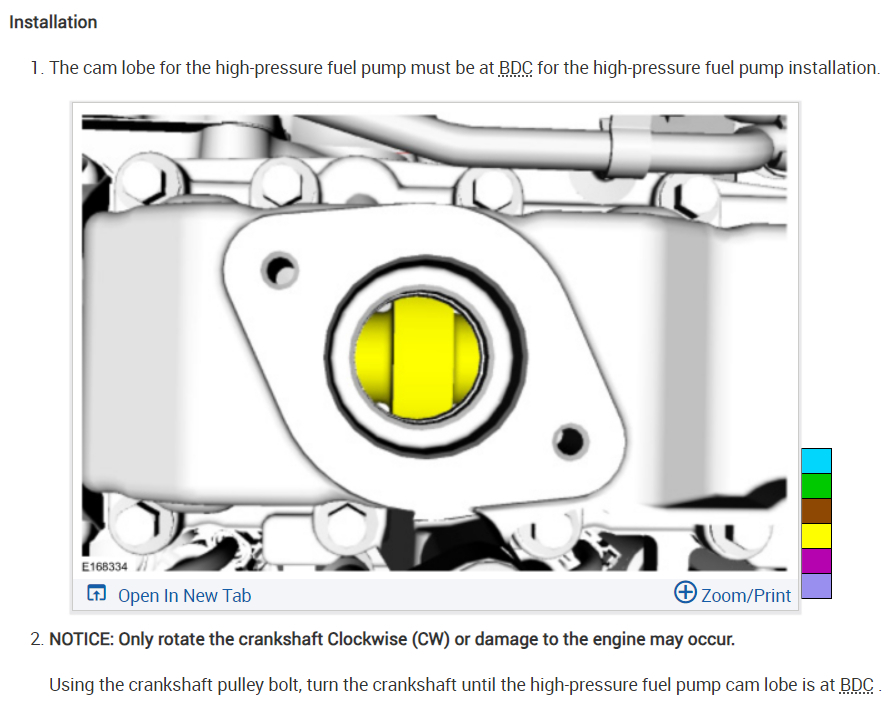 Installation

1. The cam lobe for the high-pressure fuel pump must be at BDC for the high-pressure fuel pump installation.

E168334

Open In New Tab

Zoom/Print

2. NOTICE: Only rotate the crankshaft Clockwise (CW) or damage to the engine may occur.

Using the crankshaft pulley bolt, turn the crankshaft until the high-pressure fuel pump cam lobe is at BDC .