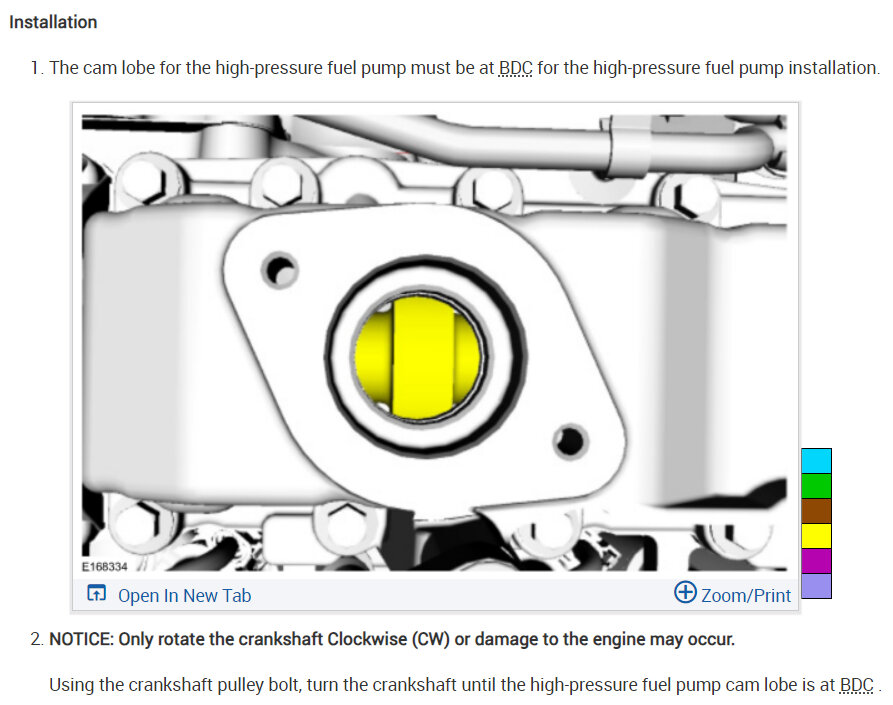 Installation

1. The cam lobe for the high-pressure fuel pump must be at BDC for the high-pressure fuel pump installation.

E168334

Open In New Tab

Zoom/Print

2. NOTICE: Only rotate the crankshaft Clockwise (CW) or damage to the engine may occur.

Using the crankshaft pulley bolt, turn the crankshaft until the high-pressure fuel pump cam lobe is at BDC .