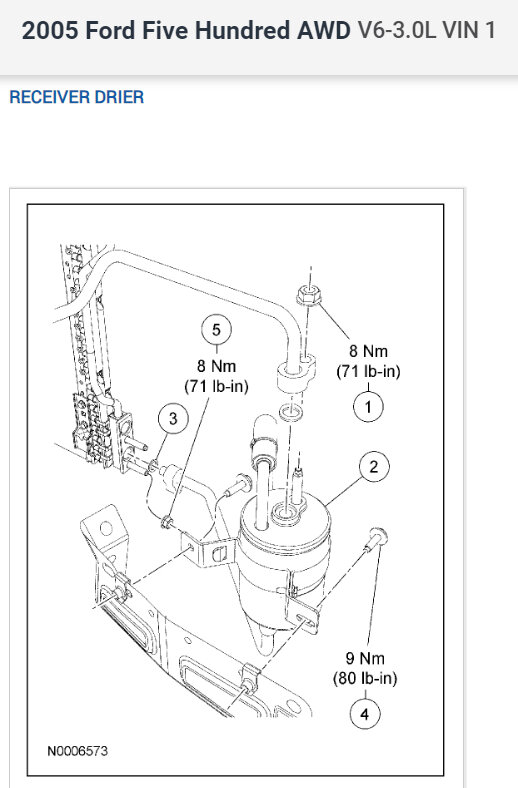 2005 Ford Five Hundred AWD V6-3.0L VIN 1

RECEIVER DRIER

5
8 Nm
(71 lb-in)

8 Nm
(71 lb-in)
1

3

2

9 Nm
(80 lb-in)
4

N0006573