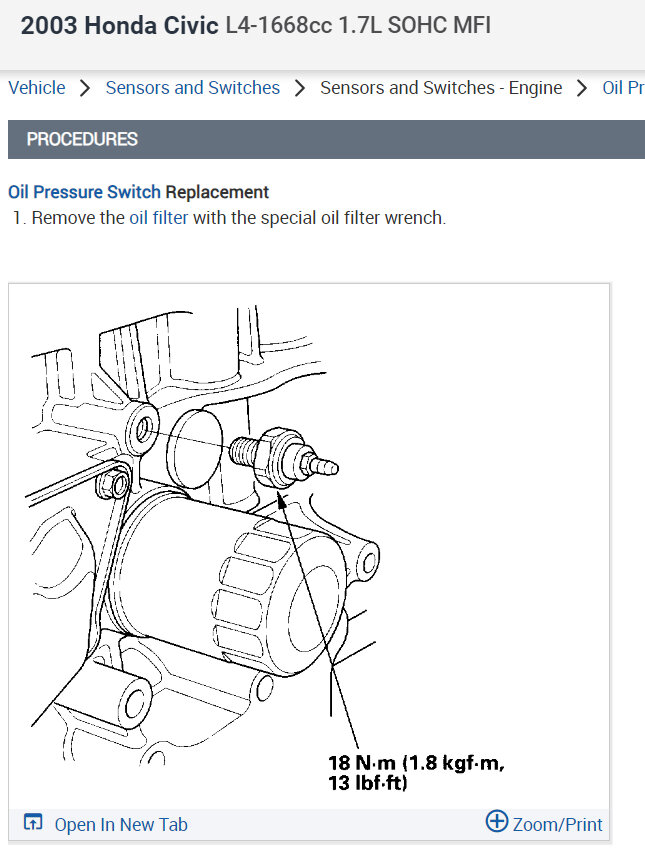 2003 Honda Civic L4-1668cc 1.7L SOHC MFI

Vehicle > Sensors and Switches > Sensors and Switches - Engine > Oil Pr

PROCEDURES

Oil Pressure Switch Replacement

1. Remove the oil filter with the special oil filter wrench.

18 N·m (1.8 kgf·m, 13 lbf·ft)

Open In New Tab

Zoom/Print