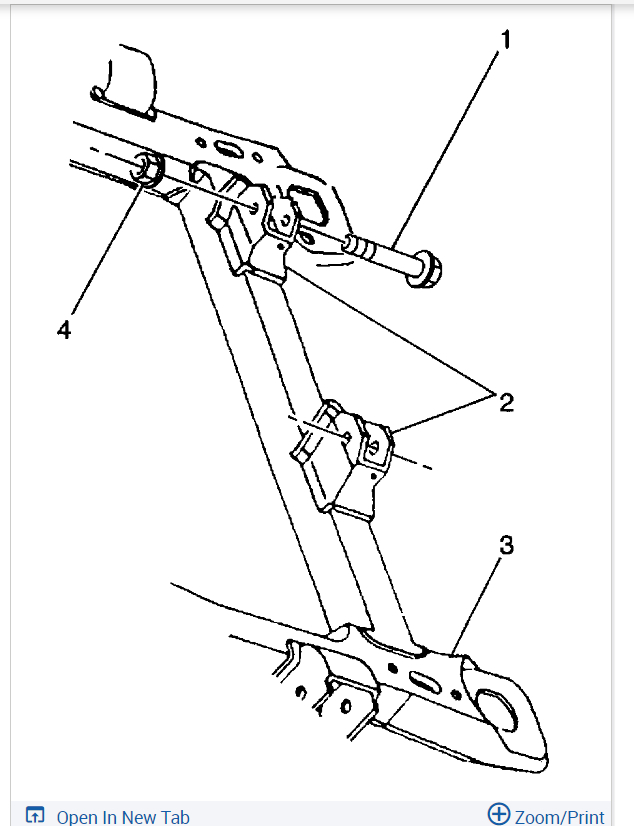 1
4
2
3
Open In New Tab
Zoom/Print