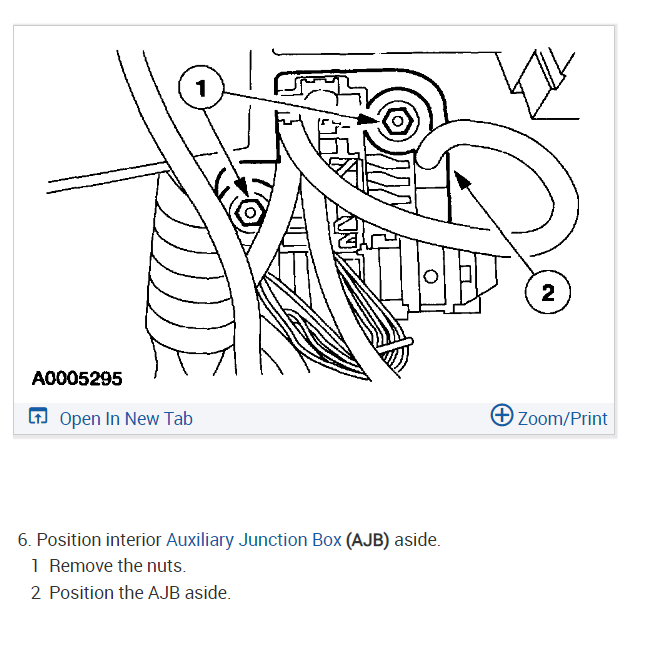 1

2

A0005295

Open In New Tab

Zoom/Print

6. Position interior Auxiliary Junction Box (AJB) aside.

1 Remove the nuts.

2 Position the AJB aside.