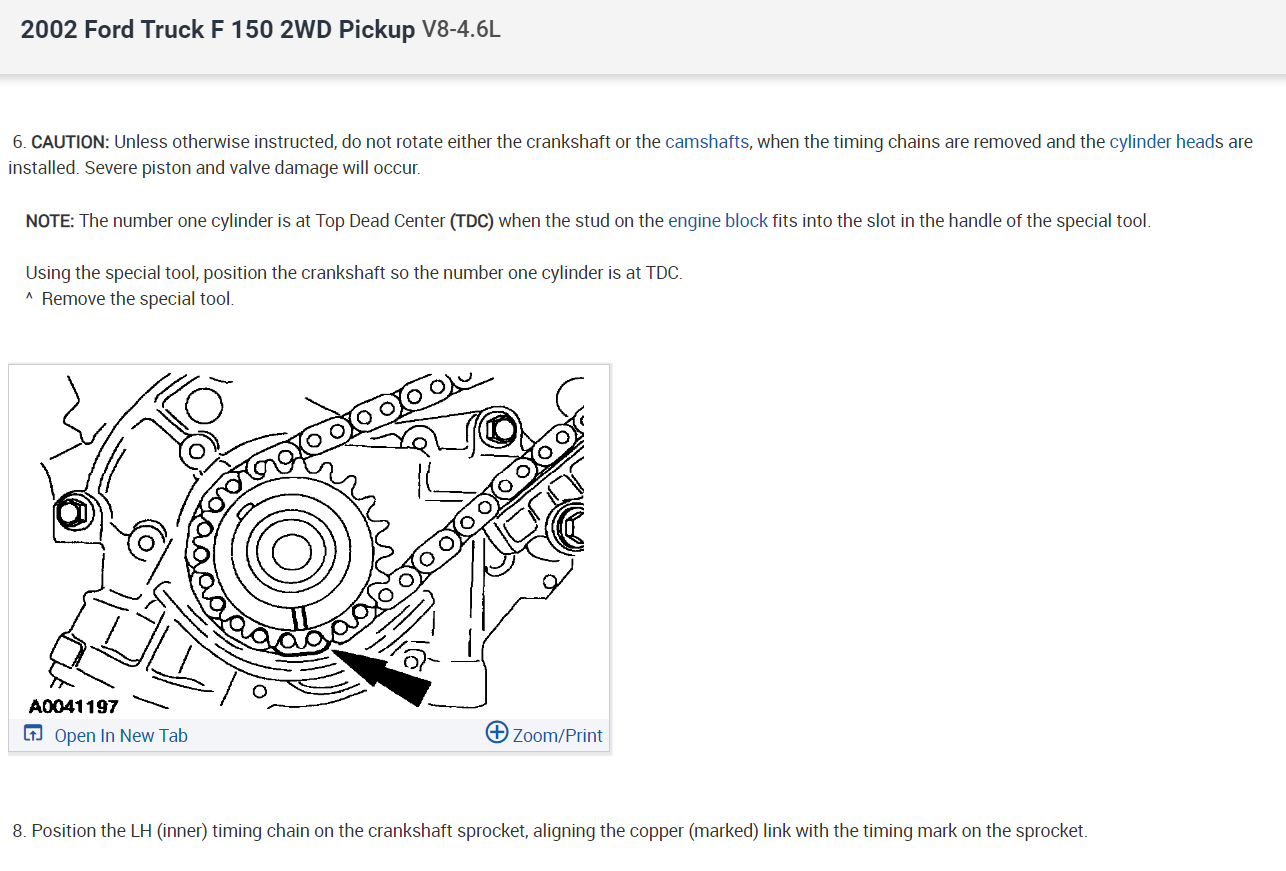 2002 Ford Truck F 150 2WD Pickup V8-4.6L

6. CAUTION: Unless otherwise instructed, do not rotate either the crankshaft or the camshafts, when the timing chains are removed and the cylinder heads are installed. Severe piston and valve damage will occur.

NOTE: The number one cylinder is at Top Dead Center (TDC) when the stud on the engine block fits into the slot in the handle of the special tool.

Using the special tool, position the crankshaft so the number one cylinder is at TDC.
^ Remove the special tool.

A0041197

Open In New Tab

Zoom/Print

8. Position the LH (inner) timing chain on the crankshaft sprocket, aligning the copper (marked) link with the timing mark on the sprocket.