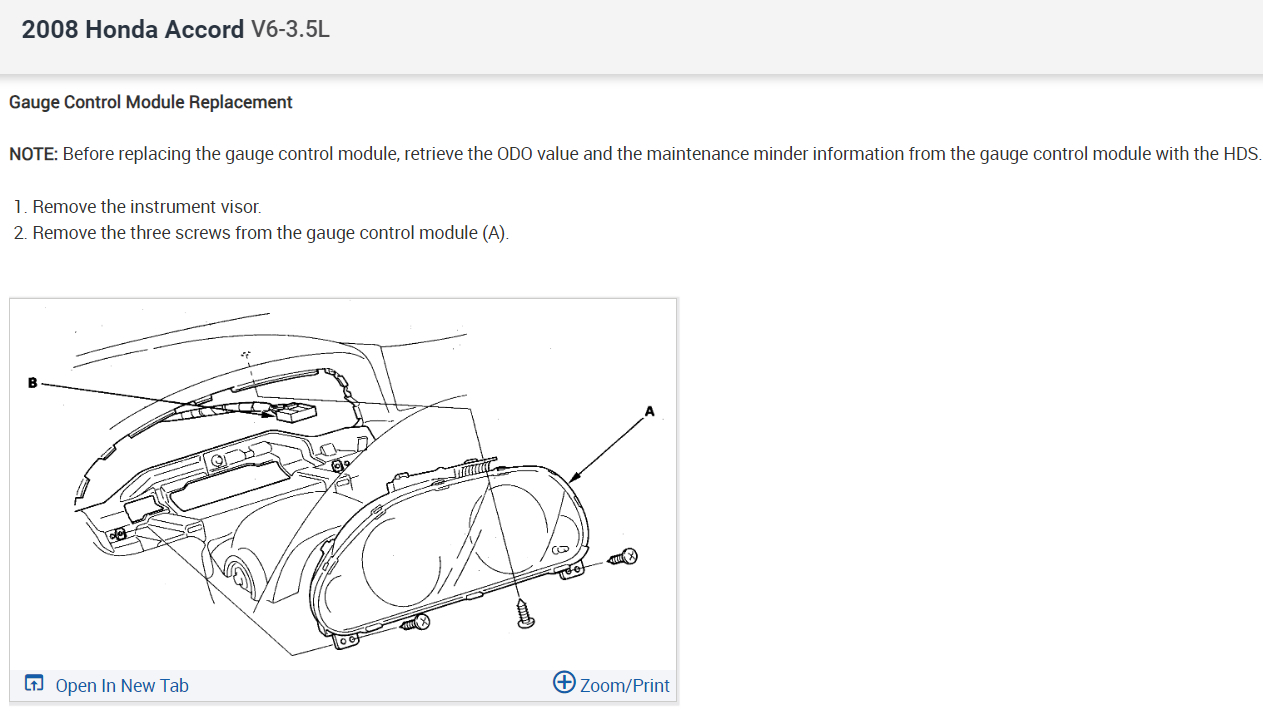 2008 Honda Accord V6-3.5L

Gauge Control Module Replacement

NOTE: Before replacing the gauge control module, retrieve the ODO value and the maintenance minder information from the gauge control module with the HDS.

1. Remove the instrument visor.
2. Remove the three screws from the gauge control module (A).

B

A

Open In New Tab

Zoom/Print