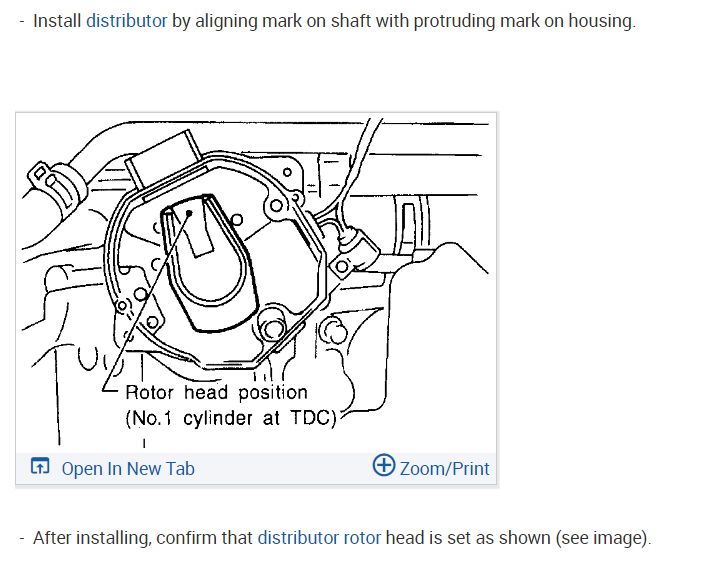 - Install distributor by aligning mark on shaft with protruding mark on housing.

Rotor head position
(No.1 cylinder at TDC)

Open In New Tab

Zoom/Print

- After installing, confirm that distributor rotor head is set as shown (see image).