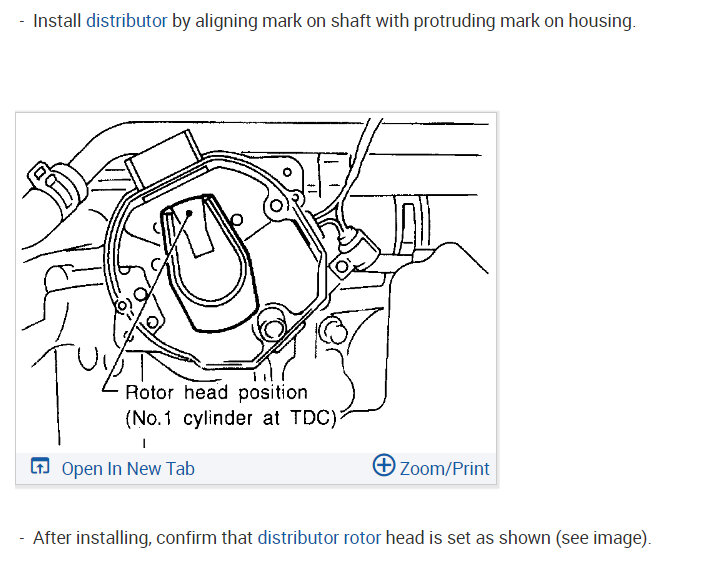 - Install distributor by aligning mark on shaft with protruding mark on housing.

Rotor head position
(No.1 cylinder at TDC)

Open In New Tab

Zoom/Print

- After installing, confirm that distributor rotor head is set as shown (see image).