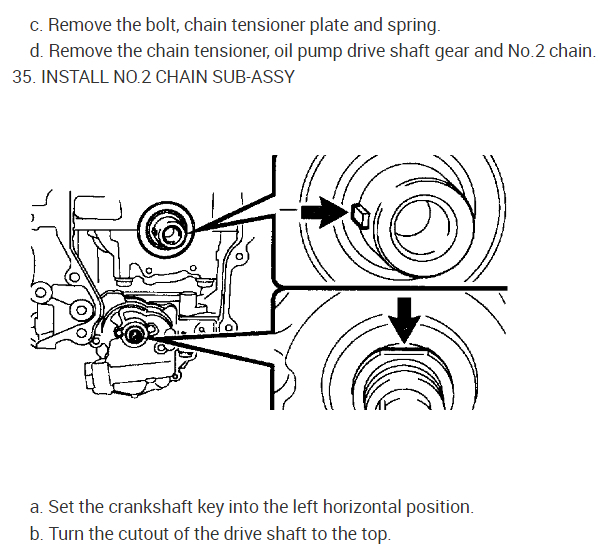 c. Remove the bolt, chain tensioner plate and spring.

d. Remove the chain tensioner, oil pump drive shaft gear and No.2 chain.

35. INSTALL NO.2 CHAIN SUB-ASSY

a. Set the crankshaft key into the left horizontal position.

b. Turn the cutout of the drive shaft to the top.