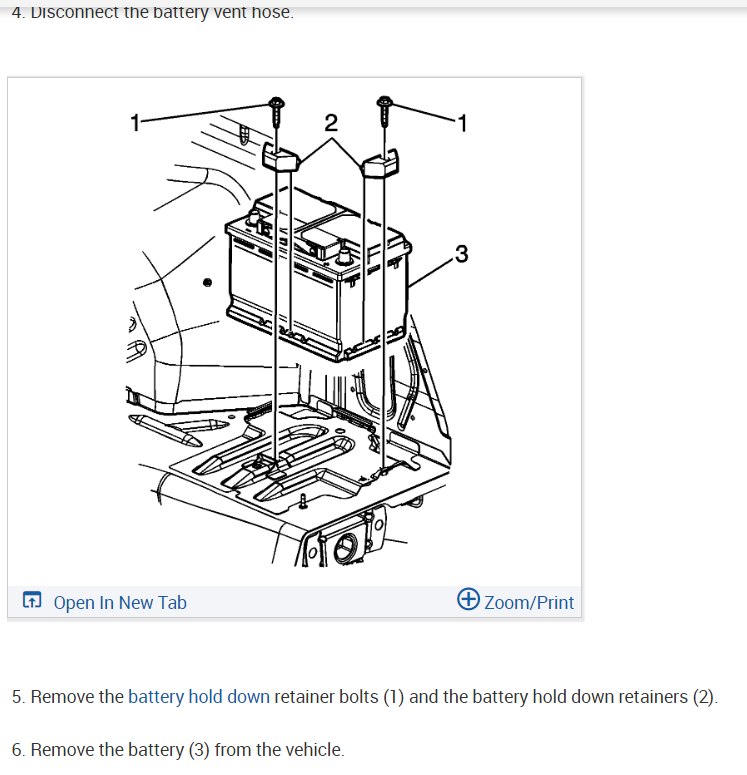 4. Disconnect the battery vent hose.

1
2
1
3

Open In New Tab
Zoom/Print

5. Remove the battery hold down retainer bolts (1) and the battery hold down retainers (2).

6. Remove the battery (3) from the vehicle.