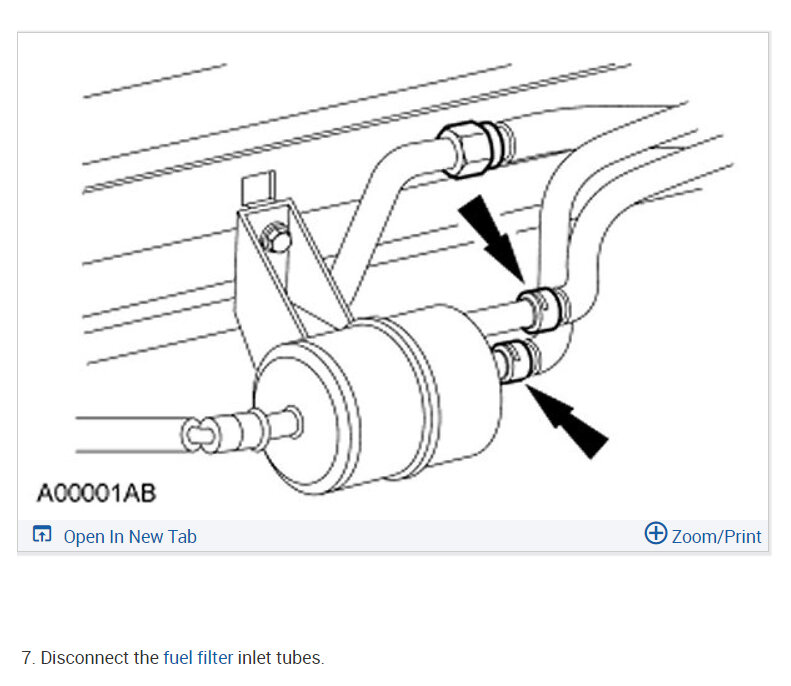 A00001AB

Open In New Tab

Zoom/Print

7. Disconnect the fuel filter inlet tubes.