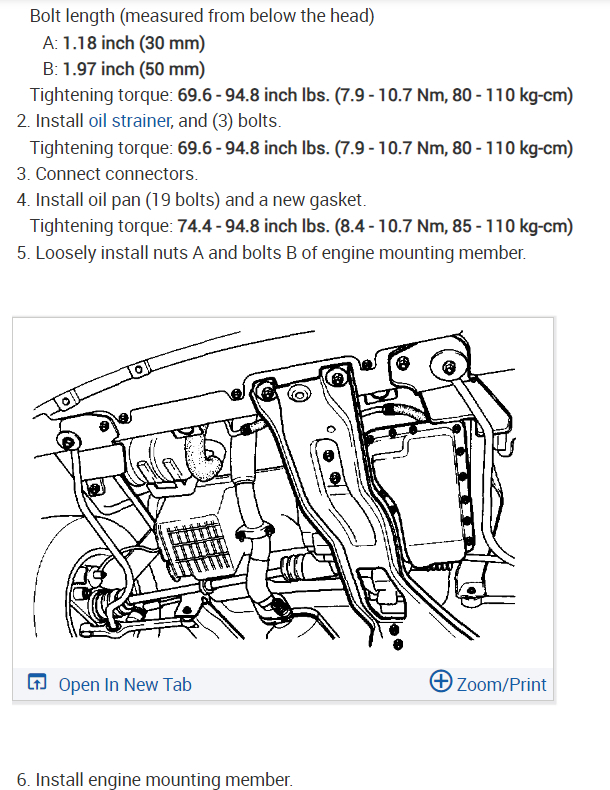 Bolt length (measured from below the head)
A: 1.18 inch (30 mm)
B: 1.97 inch (50 mm)
Tightening torque: 69.6 - 94.8 inch lbs. (7.9 - 10.7 Nm, 80 - 110 kg-cm)
2. Install oil strainer, and (3) bolts.
Tightening torque: 69.6 - 94.8 inch lbs. (7.9 - 10.7 Nm, 80 - 110 kg-cm)
3. Connect connectors.
4. Install oil pan (19 bolts) and a new gasket.
Tightening torque: 74.4 - 94.8 inch lbs. (8.4 - 10.7 Nm, 85 - 110 kg-cm)
5. Loosely install nuts A and bolts B of engine mounting member.

Open In New Tab
Zoom/Print

6. Install engine mounting member.