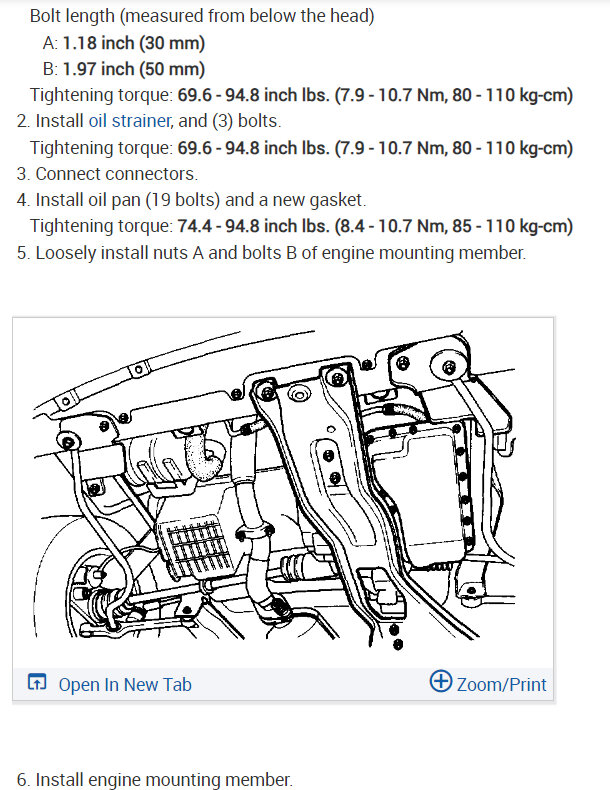 Bolt length (measured from below the head)

A: 1.18 inch (30 mm)

B: 1.97 inch (50 mm)

Tightening torque: 69.6 - 94.8 inch lbs. (7.9 - 10.7 Nm, 80 - 110 kg-cm)

2. Install oil strainer, and (3) bolts.

Tightening torque: 69.6 - 94.8 inch lbs. (7.9 - 10.7 Nm, 80 - 110 kg-cm)

3. Connect connectors.

4. Install oil pan (19 bolts) and a new gasket.

Tightening torque: 74.4 - 94.8 inch lbs. (8.4 - 10.7 Nm, 85 - 110 kg-cm)

5. Loosely install nuts A and bolts B of engine mounting member.

Open In New Tab

Zoom/Print

6. Install engine mounting member.