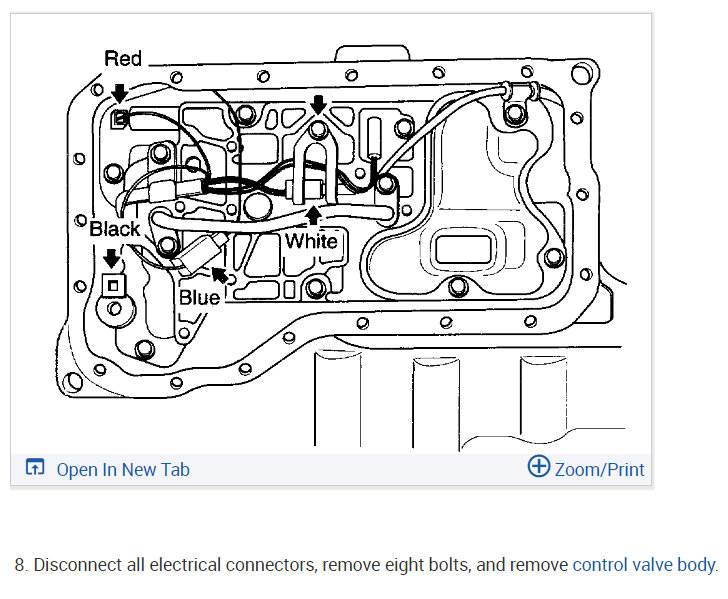 Red

Black

White

Blue

Open In New Tab

Zoom/Print

8. Disconnect all electrical connectors, remove eight bolts, and remove control valve body.