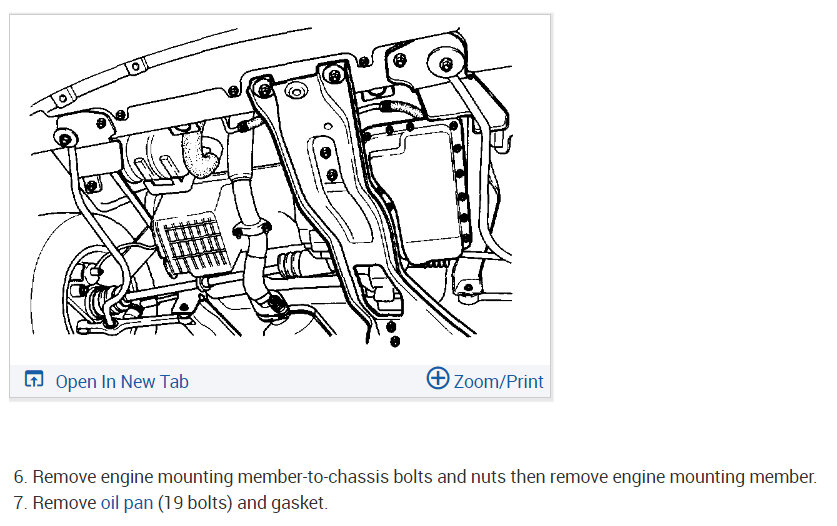 Open In New Tab

Zoom/Print

6. Remove engine mounting member-to-chassis bolts and nuts then remove engine mounting member.
7. Remove oil pan (19 bolts) and gasket.