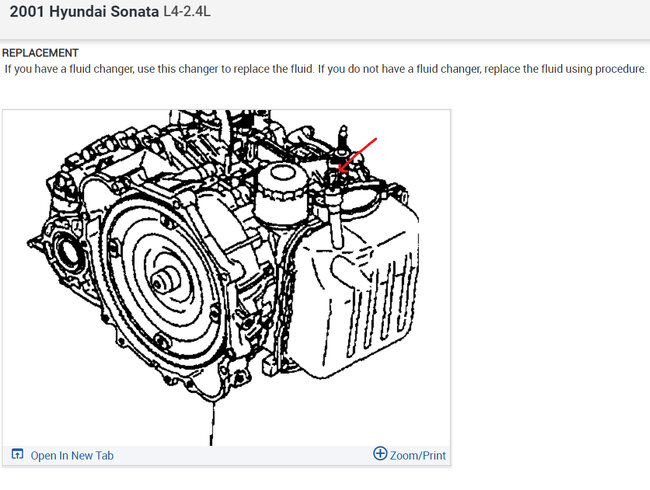 2001 Hyundai Sonata L4-2.4L

REPLACEMENT

If you have a fluid changer, use this changer to replace the fluid. If you do not have a fluid changer, replace the fluid using procedure.

Open In New Tab

Zoom/Print