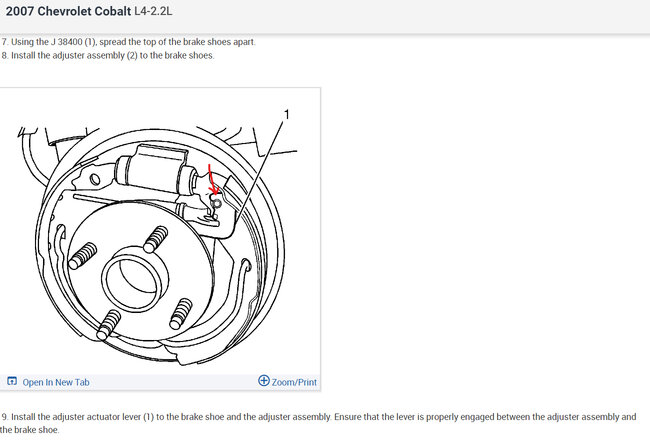 2007 Chevrolet Cobalt L4-2.2L

7. Using the J 38400 (1), spread the top of the brake shoes apart.
8. Install the adjuster assembly (2) to the brake shoes.

1

Open In New Tab

Zoom/Print

9. Install the adjuster actuator lever (1) to the brake shoe and the adjuster assembly. Ensure that the lever is properly engaged between the adjuster assembly and the brake shoe.