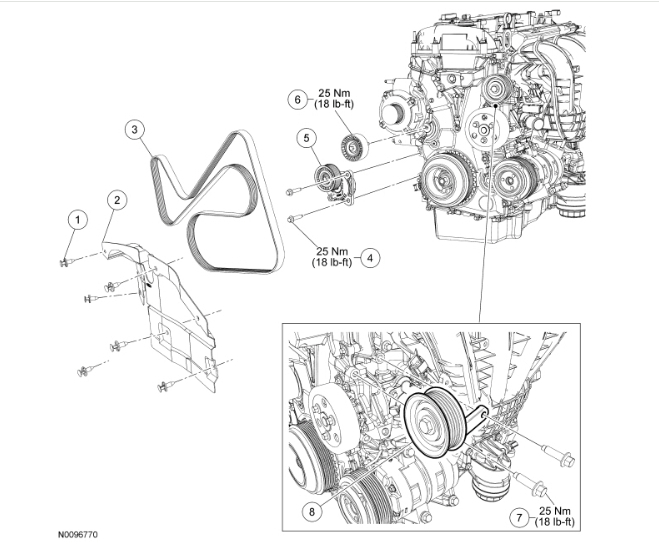 6
25 Nm
(18 lb-ft)

3

5

2

1

25 Nm
(18 lb-ft)
4

8

7
25 Nm
(18 lb-ft)

N0096770