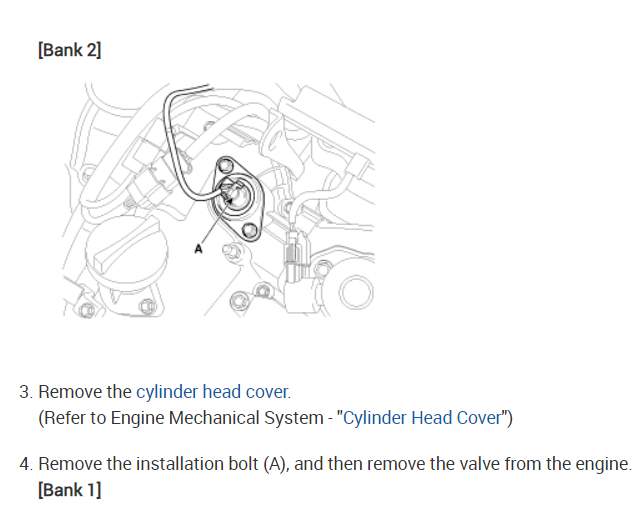 [Bank 2]

A

3. Remove the cylinder head cover.
(Refer to Engine Mechanical System - "Cylinder Head Cover")

4. Remove the installation bolt (A), and then remove the valve from the engine.
[Bank 1]