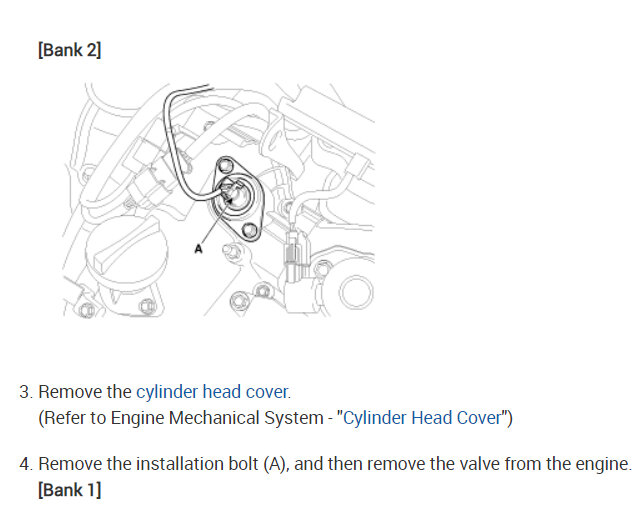 [Bank 2]

A

3. Remove the cylinder head cover.
(Refer to Engine Mechanical System - "Cylinder Head Cover")

4. Remove the installation bolt (A), and then remove the valve from the engine.
[Bank 1]