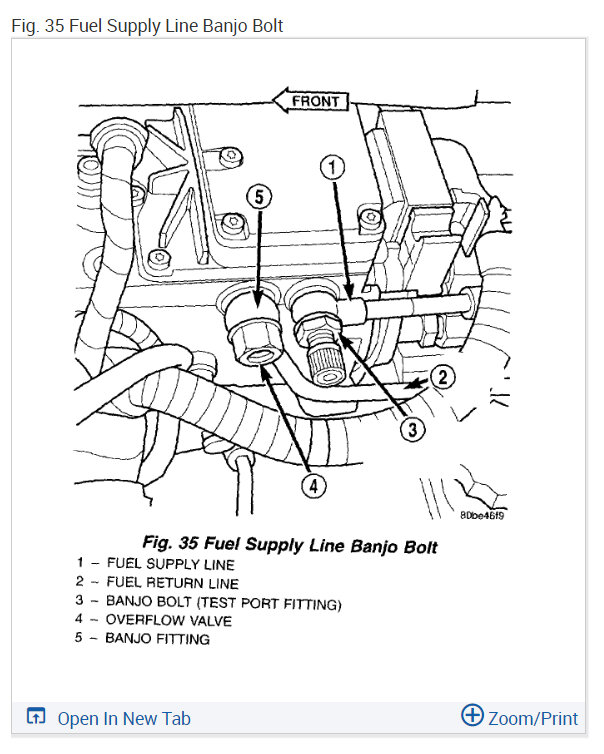 Fig. 35 Fuel Supply Line Banjo Bolt

FRONT

1

5

2

3

4

80be46f9

Fig. 35 Fuel Supply Line Banjo Bolt
1 – FUEL SUPPLY LINE
2 – FUEL RETURN LINE
3 – BANJO BOLT (TEST PORT FITTING)
4 – OVERFLOW VALVE
5 – BANJO FITTING

Open In New Tab

Zoom/Print