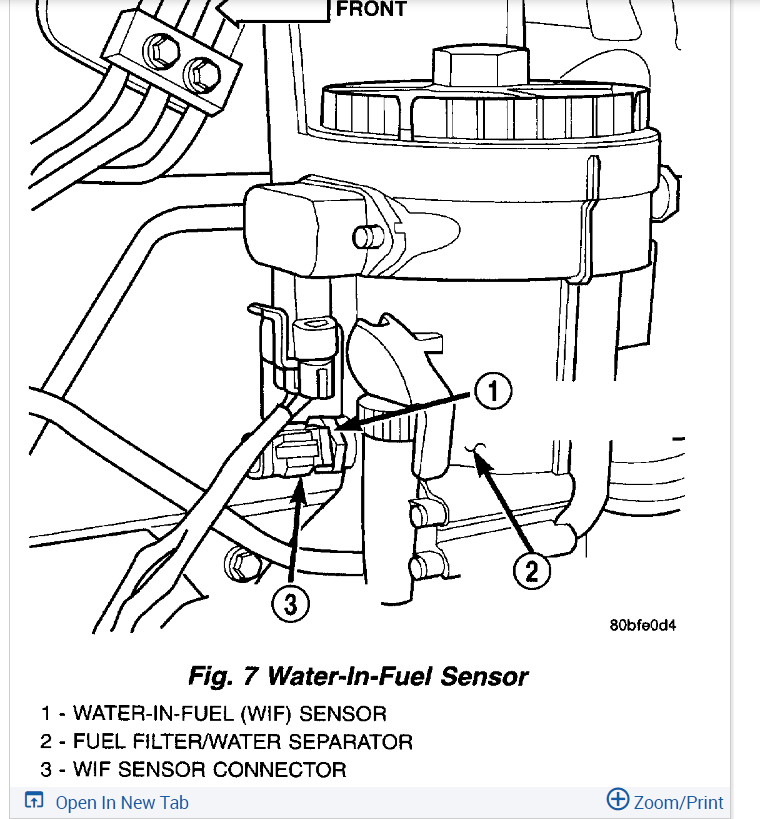 FRONT

1

2

3

80bfe0d4

Fig. 7 Water-In-Fuel Sensor

1 - WATER-IN-FUEL (WIF) SENSOR
2 - FUEL FILTER/WATER SEPARATOR
3 - WIF SENSOR CONNECTOR

Open In New Tab

Zoom/Print