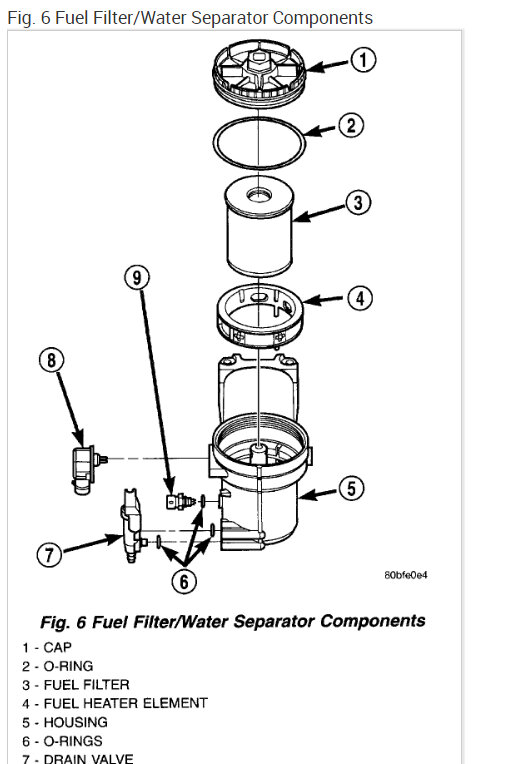 Fig. 6 Fuel Filter/Water Separator Components

1
2
3
9
4
8
5
7
6
80bfe0e4

Fig. 6 Fuel Filter/Water Separator Components

1 - CAP
2 - O-RING
3 - FUEL FILTER
4 - FUEL HEATER ELEMENT
5 - HOUSING
6 - O-RINGS
7 - DRAIN VALVE