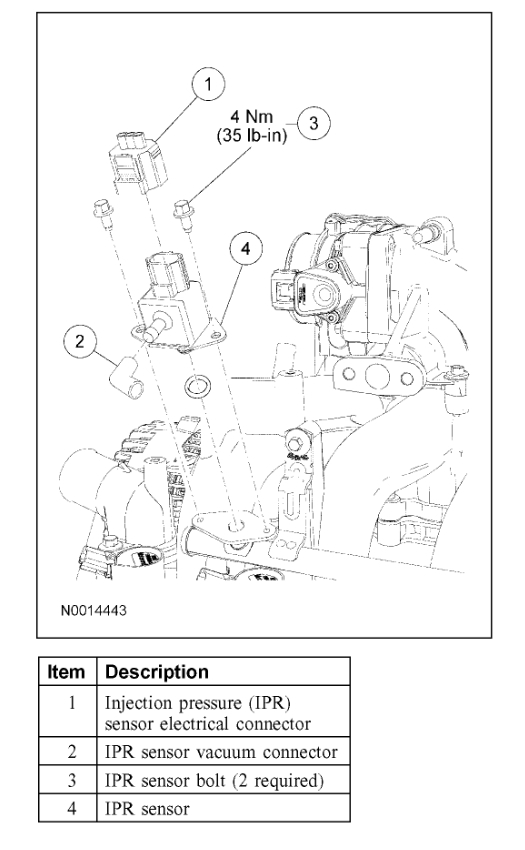 1

4 Nm
(35 lb-in)

3

4

2

N0014443

| Item | Description |
|---|---|
| 1 | Injection pressure (IPR) sensor electrical connector |
| 2 | IPR sensor vacuum connector |
| 3 | IPR sensor bolt (2 required) |
| 4 | IPR sensor |