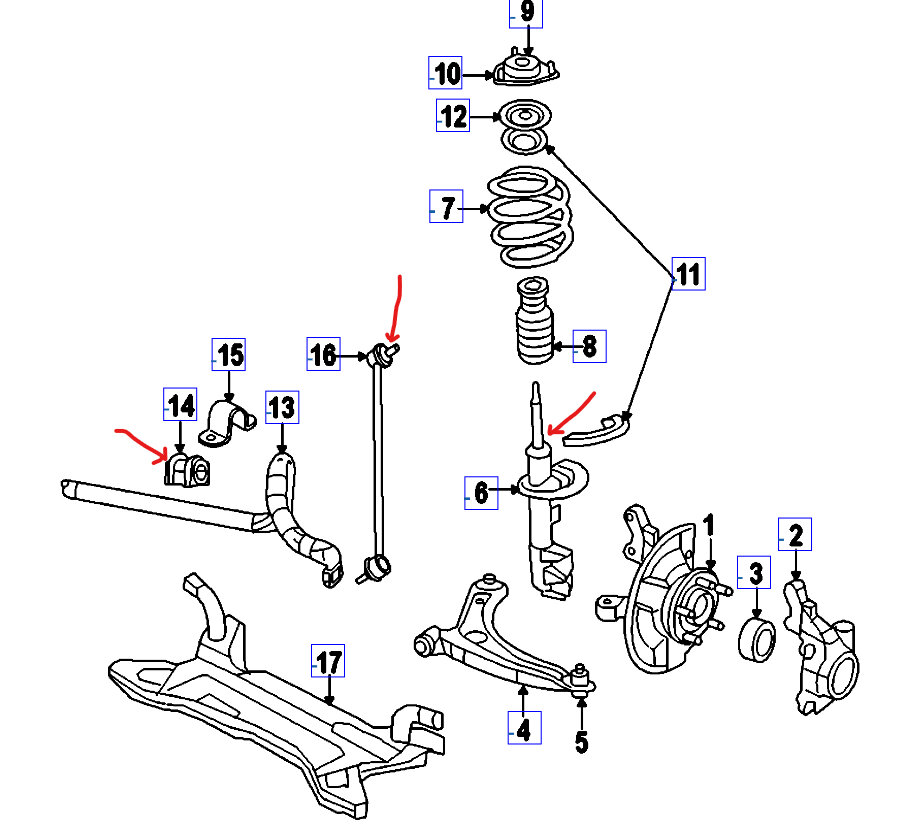 9
10
12
7
11
8
15
16
14
13
6
1
2
3
17
4
5