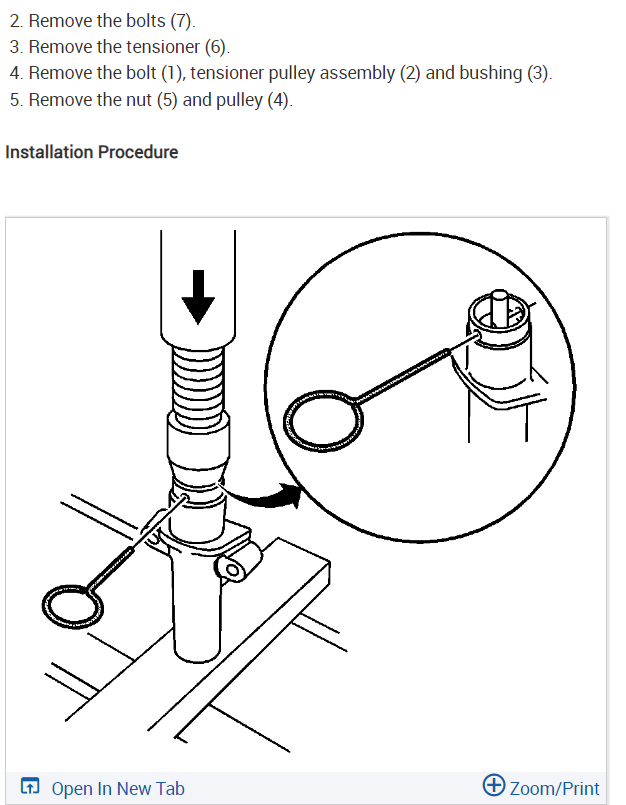 2. Remove the bolts (7).
3. Remove the tensioner (6).
4. Remove the bolt (1), tensioner pulley assembly (2) and bushing (3).
5. Remove the nut (5) and pulley (4).

Installation Procedure

Open In New Tab

Zoom/Print