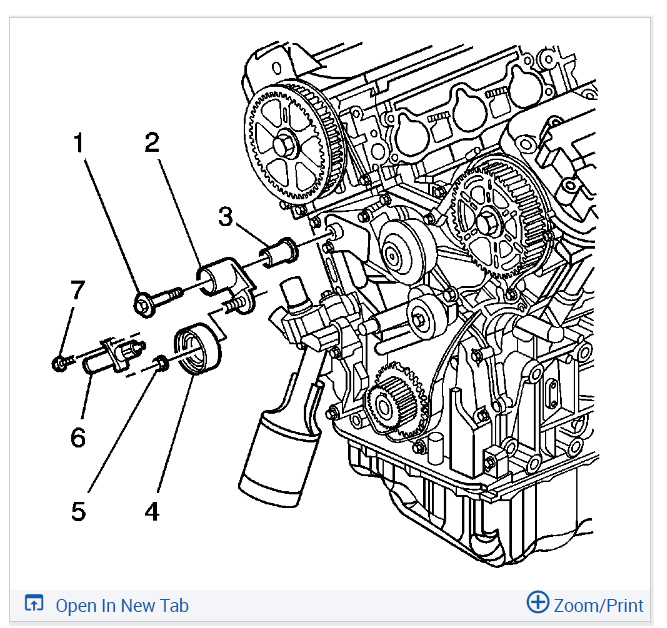 1
2
3
7
6
5
4

Open In New Tab
Zoom/Print