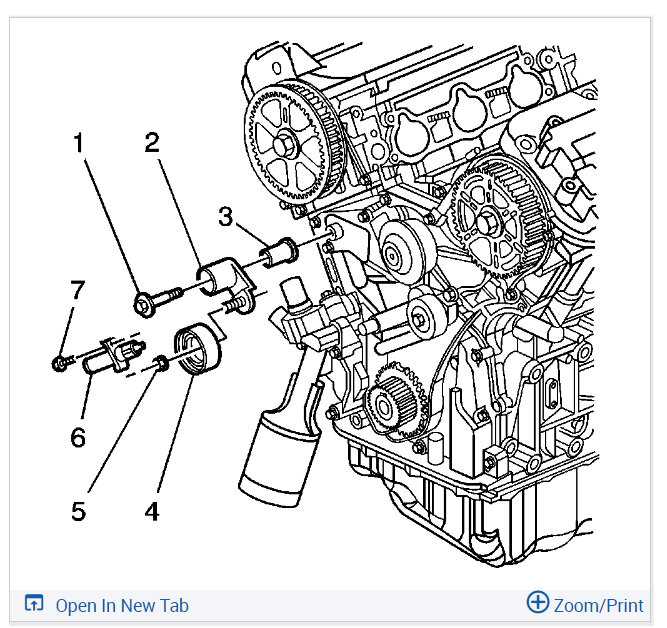 1
2
3
7
6
5
4

Open In New Tab
Zoom/Print