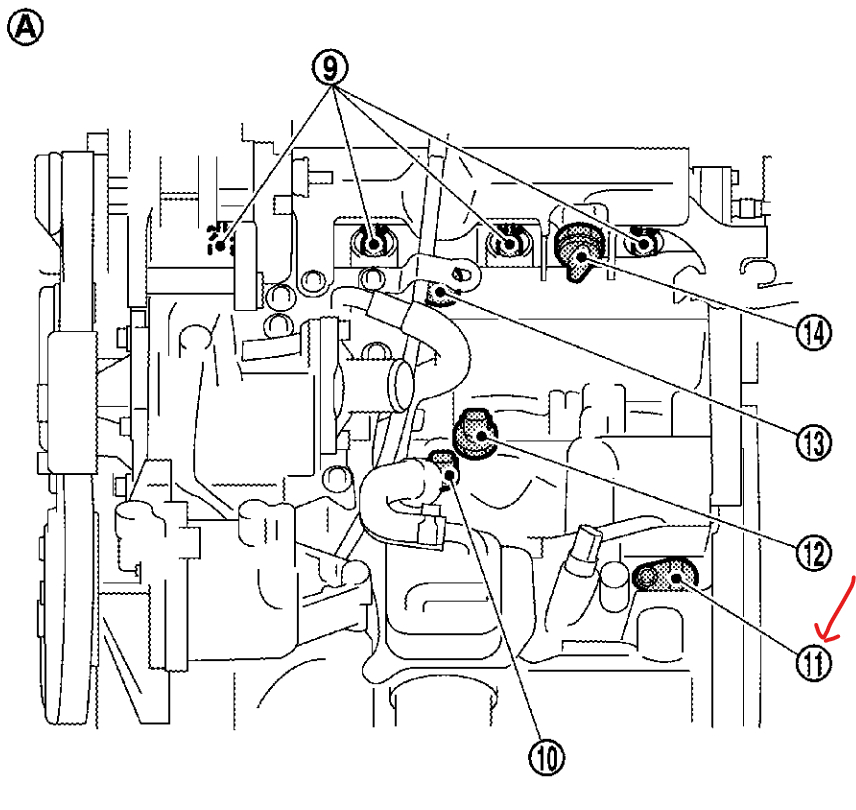 A
9
14
13
12
11
10