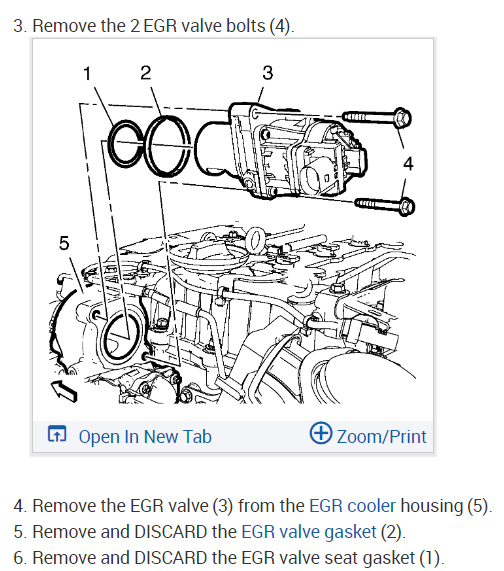 3. Remove the 2 EGR valve bolts (4).

1
2
3
4
5

Open In New Tab
Zoom/Print

4. Remove the EGR valve (3) from the EGR cooler housing (5).
5. Remove and DISCARD the EGR valve gasket (2).
6. Remove and DISCARD the EGR valve seat gasket (1).