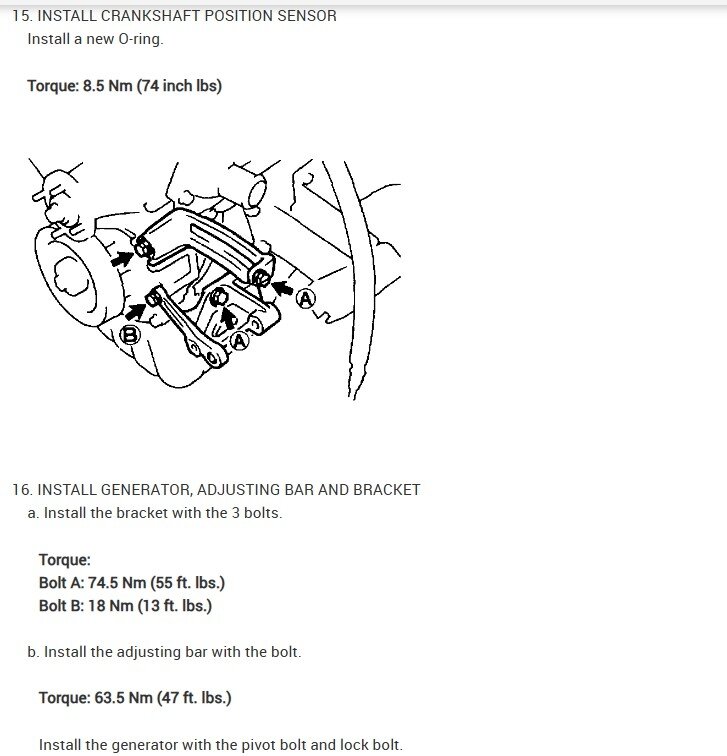 15. INSTALL CRANKSHAFT POSITION SENSOR
Install a new O-ring.

Torque: 8.5 Nm (74 inch lbs)

A
B
A

16. INSTALL GENERATOR, ADJUSTING BAR AND BRACKET
a. Install the bracket with the 3 bolts.

Torque:
Bolt A: 74.5 Nm (55 ft. lbs.)
Bolt B: 18 Nm (13 ft. lbs.)

b. Install the adjusting bar with the bolt.

Torque: 63.5 Nm (47 ft. lbs.)

Install the generator with the pivot bolt and lock bolt.