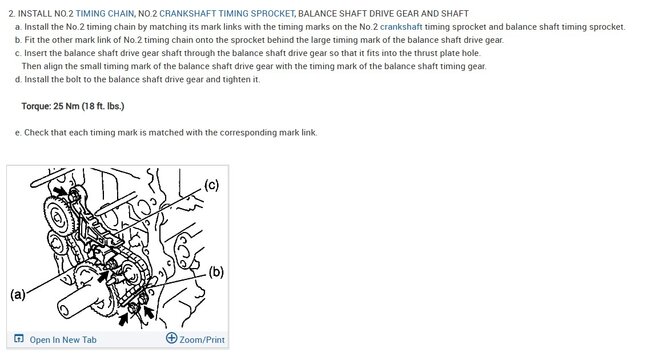 2. INSTALL NO.2 TIMING CHAIN, NO.2 CRANKSHAFT TIMING SPROCKET, BALANCE SHAFT DRIVE GEAR AND SHAFT

a. Install the No.2 timing chain by matching its mark links with the timing marks on the No.2 crankshaft timing sprocket and balance shaft timing sprocket.

b. Fit the other mark link of No.2 timing chain onto the sprocket behind the large timing mark of the balance shaft drive gear.

c. Insert the balance shaft drive gear shaft through the balance shaft drive gear so that it fits into the thrust plate hole.
Then align the small timing mark of the balance shaft drive gear with the timing mark of the balance shaft timing gear.

d. Install the bolt to the balance shaft drive gear and tighten it.

Torque: 25 Nm (18 ft. lbs.)

e. Check that each timing mark is matched with the corresponding mark link.

(c)
(b)
(a)

Open In New Tab
Zoom/Print