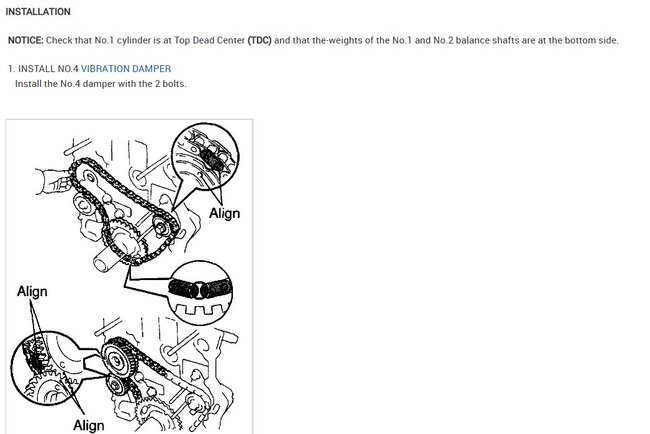 INSTALLATION

NOTICE: Check that No.1 cylinder is at Top Dead Center (TDC) and that the-weights of the No.1 and No.2 balance shafts are at the bottom side.

1. INSTALL NO.4 VIBRATION DAMPER
Install the No.4 damper with the 2 bolts.

Align

Align

Align