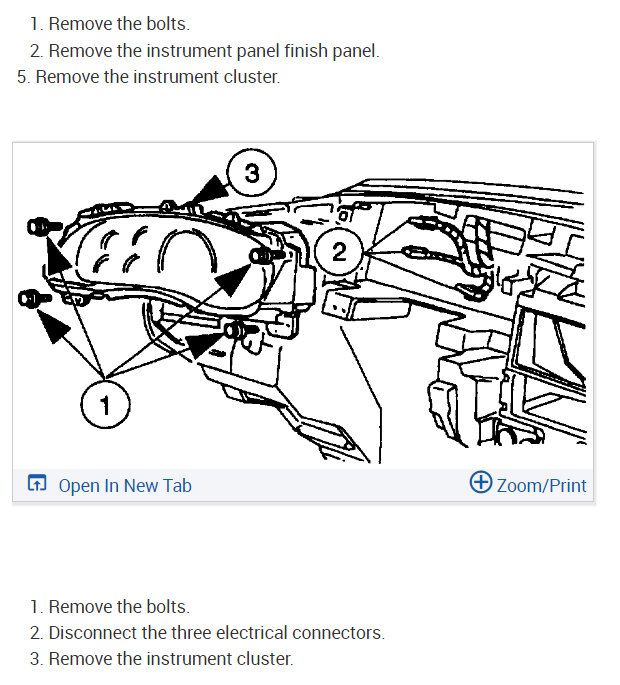 1. Remove the bolts.
2. Remove the instrument panel finish panel.
5. Remove the instrument cluster.

3

2

1

Open In New Tab

Zoom/Print

1. Remove the bolts.
2. Disconnect the three electrical connectors.
3. Remove the instrument cluster.