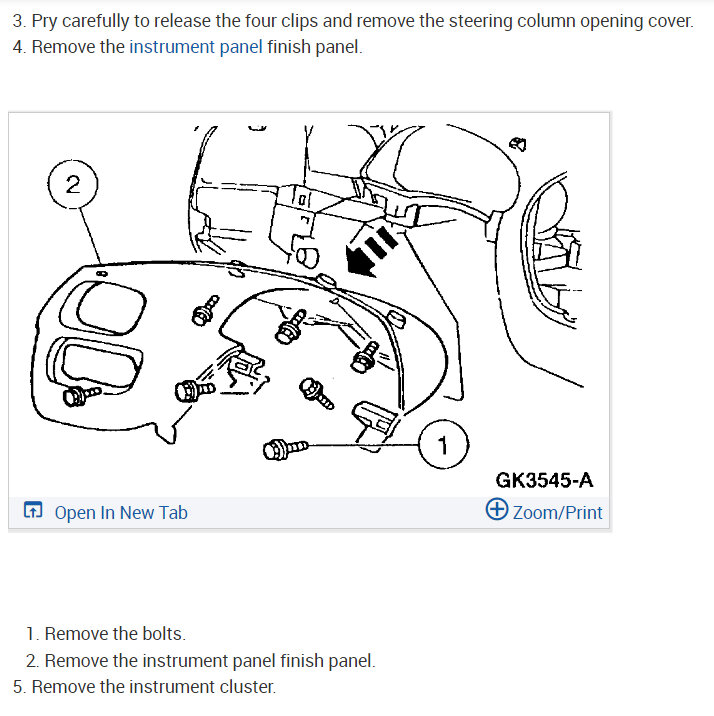 3. Pry carefully to release the four clips and remove the steering column opening cover.
4. Remove the instrument panel finish panel.

2

1

GK3545-A

Open In New Tab

Zoom/Print

1. Remove the bolts.
2. Remove the instrument panel finish panel.
5. Remove the instrument cluster.