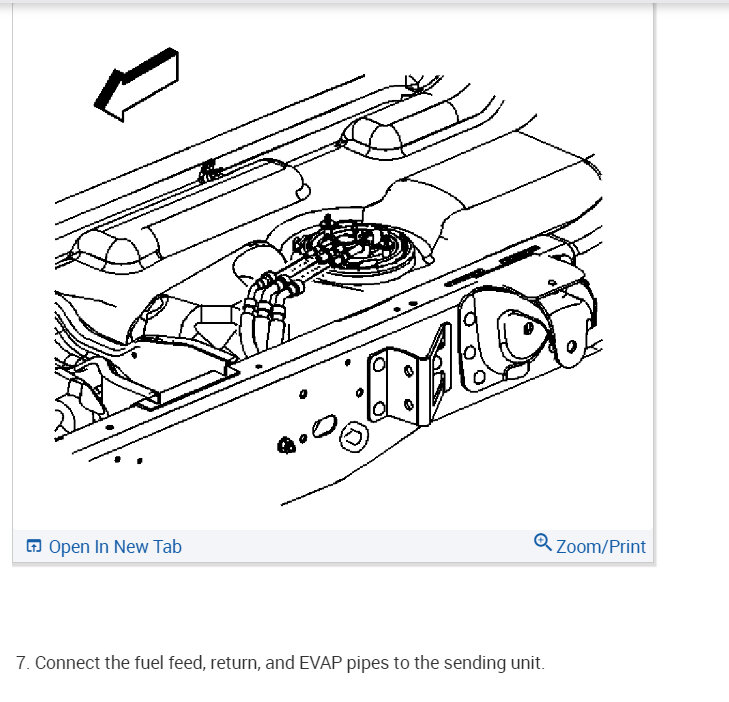 Open In New Tab

Zoom/Print

7. Connect the fuel feed, return, and EVAP pipes to the sending unit.