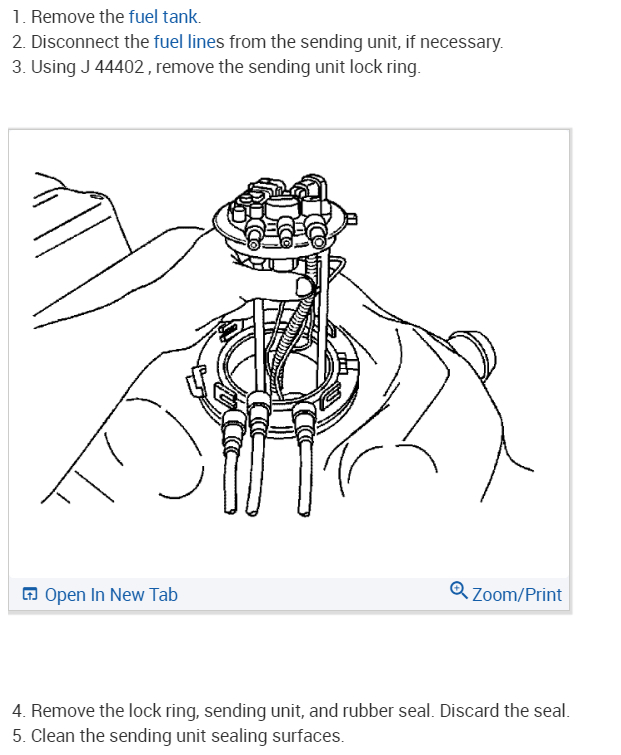 1. Remove the fuel tank.
2. Disconnect the fuel lines from the sending unit, if necessary.
3. Using J 44402 , remove the sending unit lock ring.

Open In New Tab

Zoom/Print

4. Remove the lock ring, sending unit, and rubber seal. Discard the seal.
5. Clean the sending unit sealing surfaces.