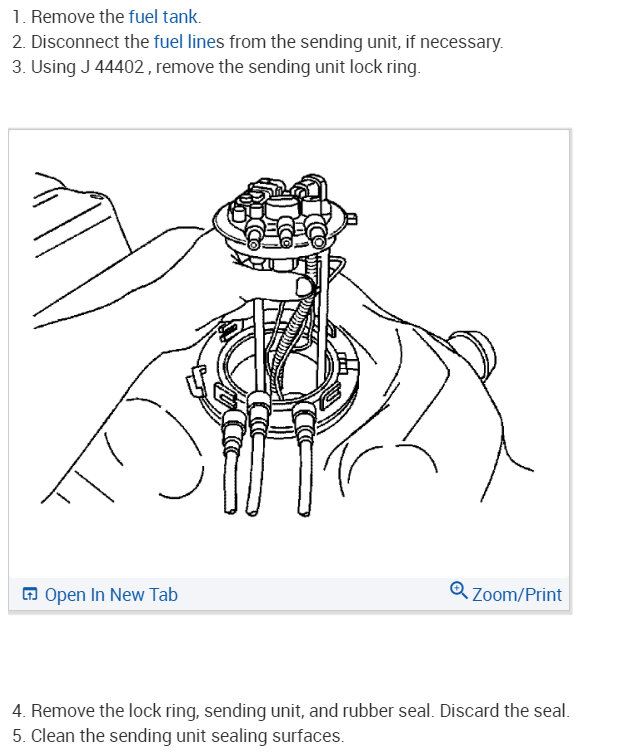 1. Remove the fuel tank.
2. Disconnect the fuel lines from the sending unit, if necessary.
3. Using J 44402 , remove the sending unit lock ring.

Open In New Tab

Zoom/Print

4. Remove the lock ring, sending unit, and rubber seal. Discard the seal.
5. Clean the sending unit sealing surfaces.